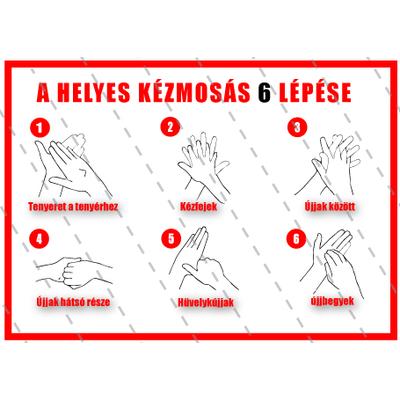 A HELYES KÉZMOSÁS 6 LÉPÉSE

1
Tenyeret a tenyérhez

2
Kézfejek

3
Újjak között

4
Újjak hátsó része

5
Hüvelykújjak

6
újjbegyek